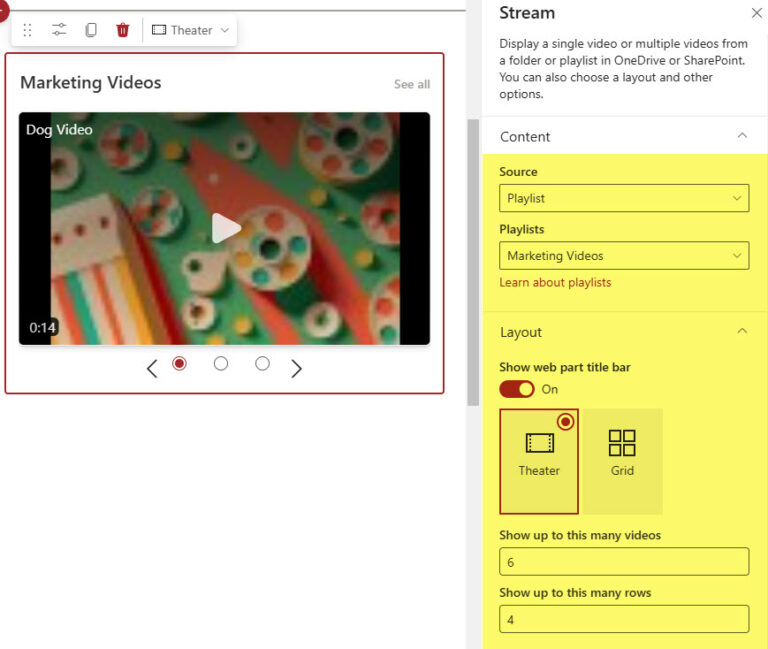 Theater

Marketing Videos

See all

Dog Video

0:14

Stream

Display a single video or multiple videos from a folder or playlist in OneDrive or SharePoint. You can also choose a layout and other options.

Content

Source

Playlist

Playlists

Marketing Videos

Learn about playlists

Layout

Show web part title bar

On

Theater

Grid

Show up to this many videos

6

Show up to this many rows

4